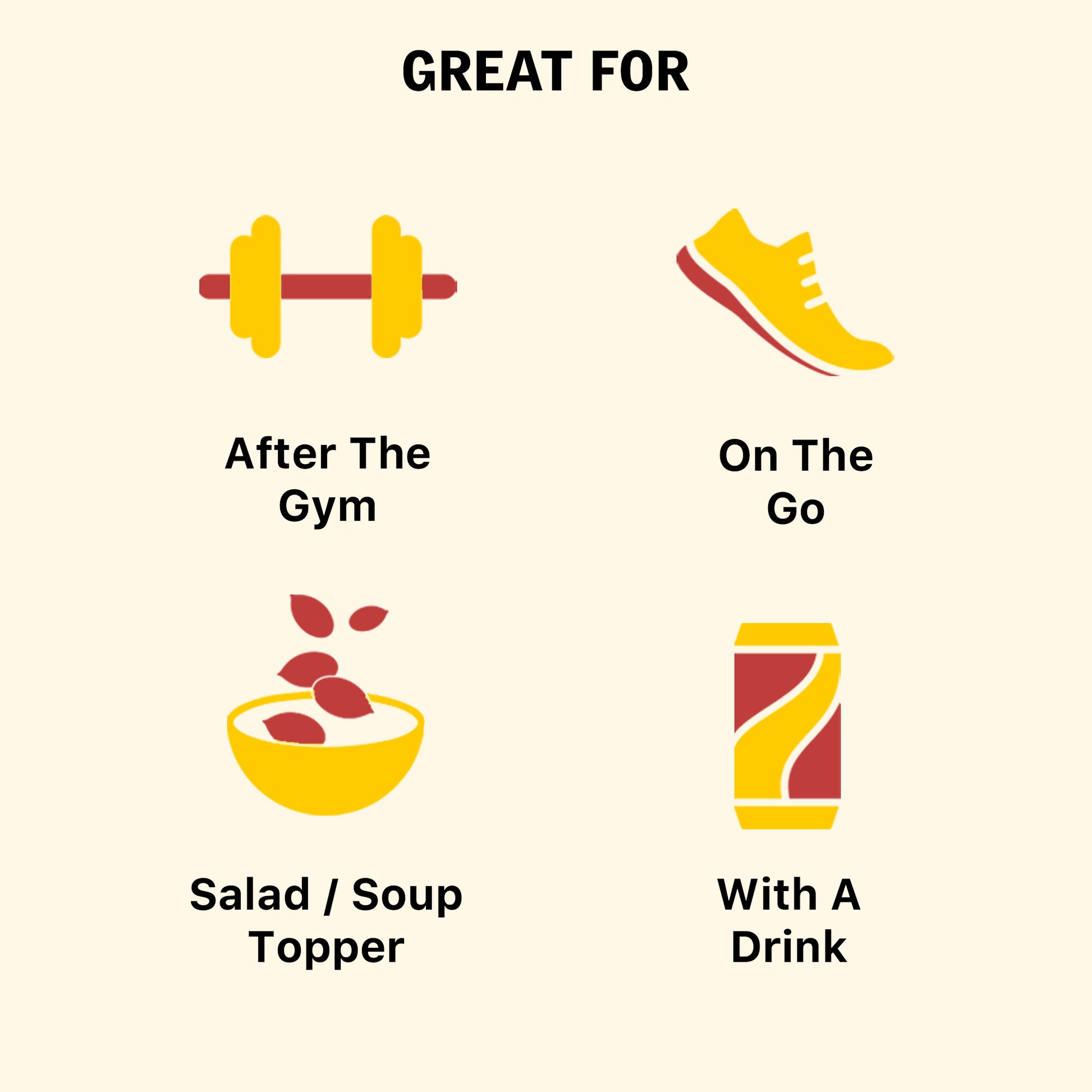 GREAT FOR

After The
Gym

On The
Go

Salad / Soup
Topper

With A
Drink